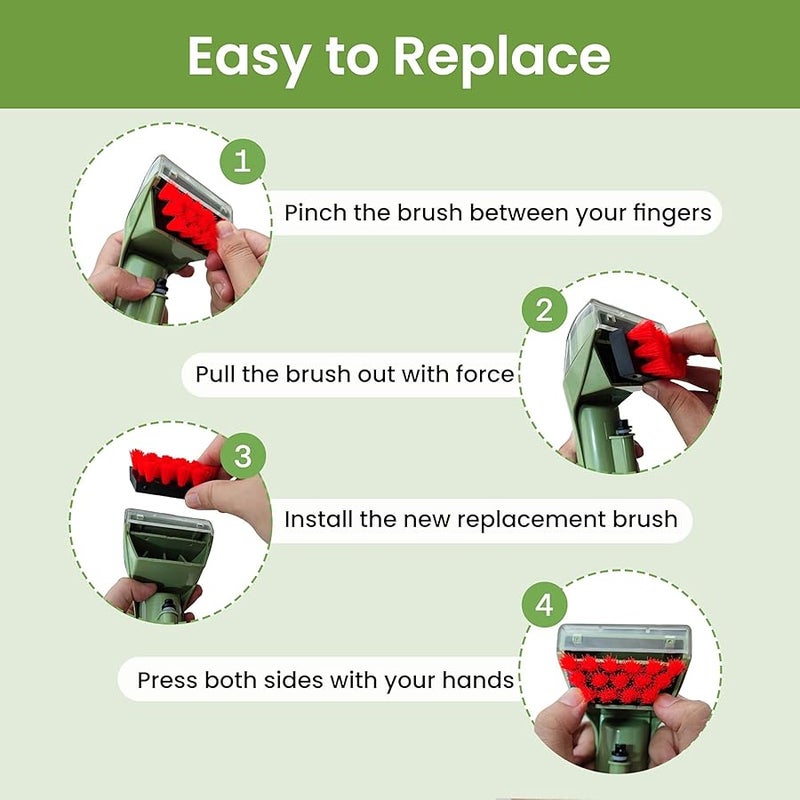 Easy to Replace

1
Pinch the brush between your fingers

2
Pull the brush out with force

3
Install the new replacement brush

4
Press both sides with your hands